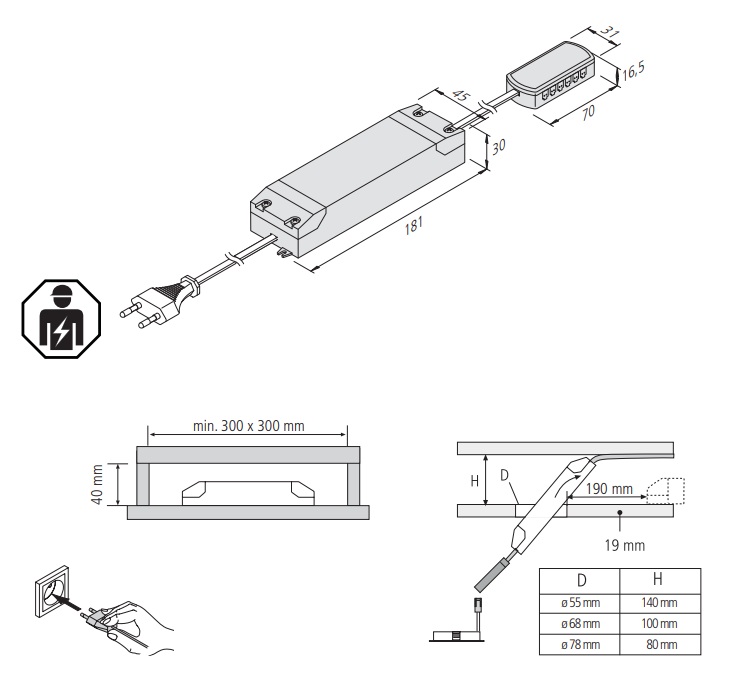 31
16,5
70
45
30
181

min. 300 x 300 mm
40 mm

H
D
190 mm
19 mm

| D | H |
|---|---|
| ø 55 mm | 140 mm |
| ø 68 mm | 100 mm |
| ø 78 mm | 80 mm |