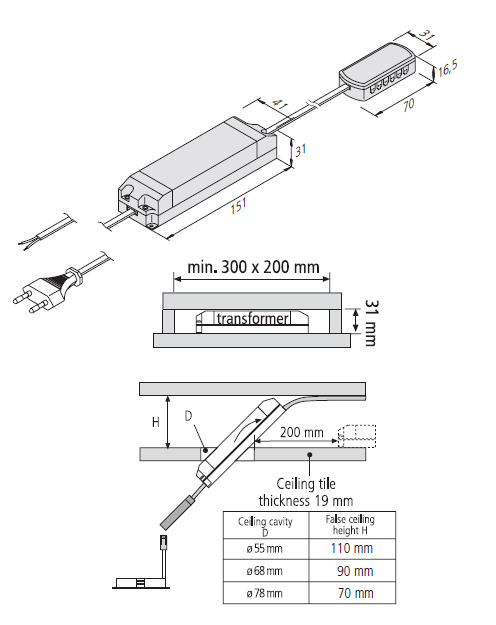 31

16,5

70

41

31

151

min. 300 x 200 mm

transformer

31 mm

H

D

200 mm

Ceiling tile thickness 19 mm

| Ceiling cavity D | False ceiling height H |
|---|---|
| ø 55 mm | 110 mm |
| ø 68 mm | 90 mm |
| ø 78 mm | 70 mm |